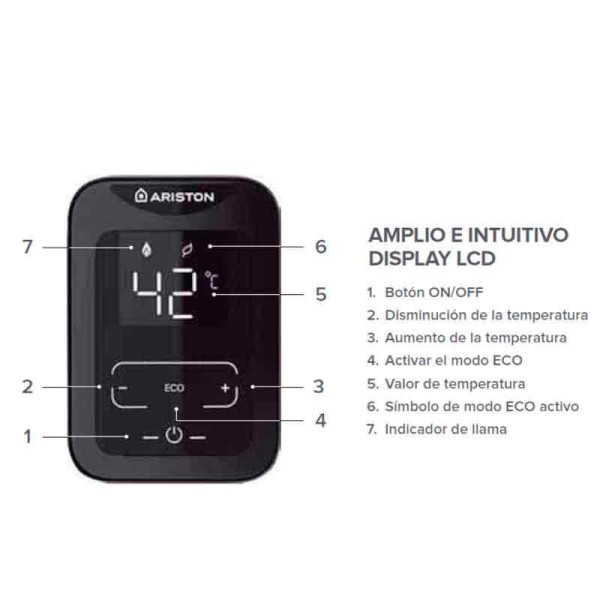 ARISTON

7

6

42 °C

5

2

−

ECO

+

3

4

1

AMPLIO E INTUITIVO DISPLAY LCD

1. Botón ON/OFF
2. Disminución de la temperatura
3. Aumento de la temperatura
4. Activar el modo ECO
5. Valor de temperatura
6. Símbolo de modo ECO activo
7. Indicador de llama