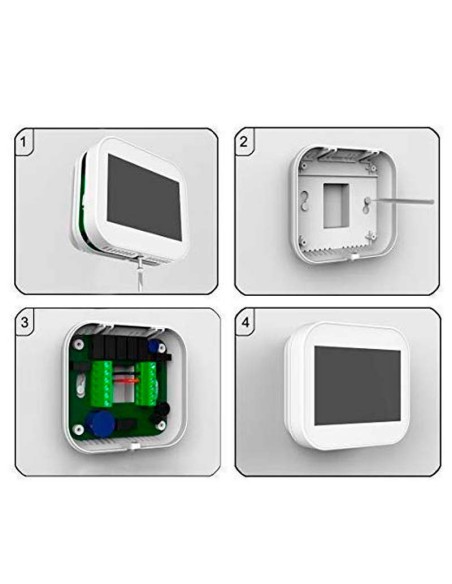 1

2

3

4