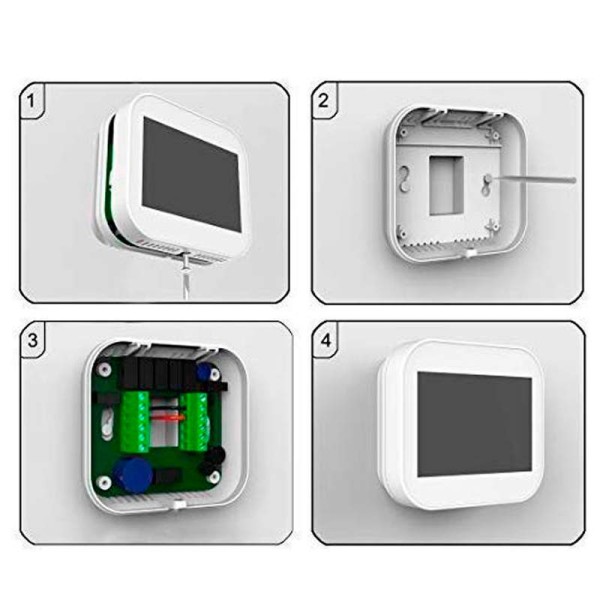 1

2

3

4