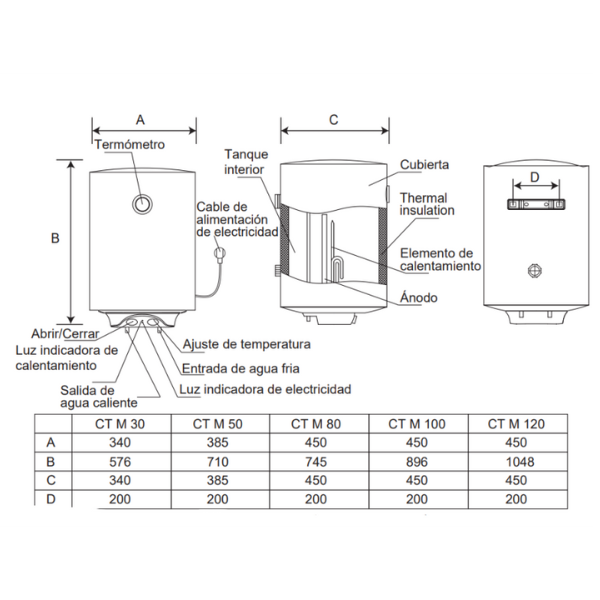 A

Termómetro

B

Cable de alimentación de electricidad

Abrir/Cerrar

Luz indicadora de calentamiento

Salida de agua caliente

Ajuste de temperatura

Entrada de agua fria

Luz indicadora de electricidad

C

Tanque interior

Cubierta

Thermal insulation

Elemento de calentamiento

Ánodo

D

| | CT M 30 | CT M 50 | CT M 80 | CT M 100 | CT M 120 |
|---|---|---|---|---|---|
| A | 340 | 385 | 450 | 450 | 450 |
| B | 576 | 710 | 745 | 896 | 1048 |
| C | 340 | 385 | 450 | 450 | 450 |
| D | 200 | 200 | 200 | 200 | 200 |